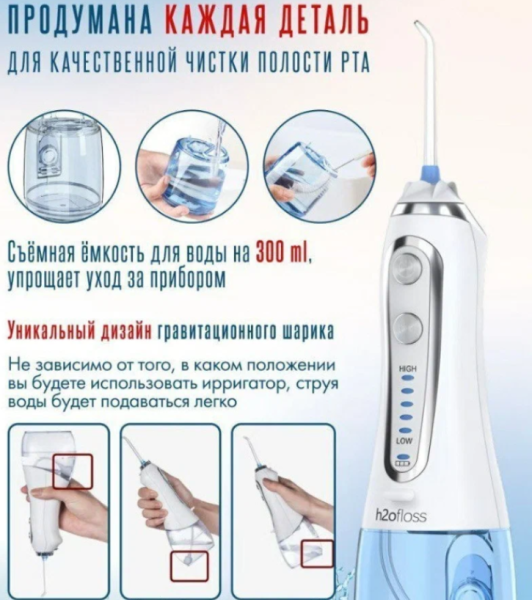 ПРОДУМАНА КАЖДАЯ ДЕТАЛЬ
ДЛЯ КАЧЕСТВЕННОЙ ЧИСТКИ ПОЛОСТИ РТА

Съёмная ёмкость для воды на 300 ml, упрощает уход за прибором

Уникальный дизайн гравитационного шарика

Не зависимо от того, в каком положении вы будете использовать ирригатор, струя воды будет подаваться легко

HIGH
LOW
h2ofloss